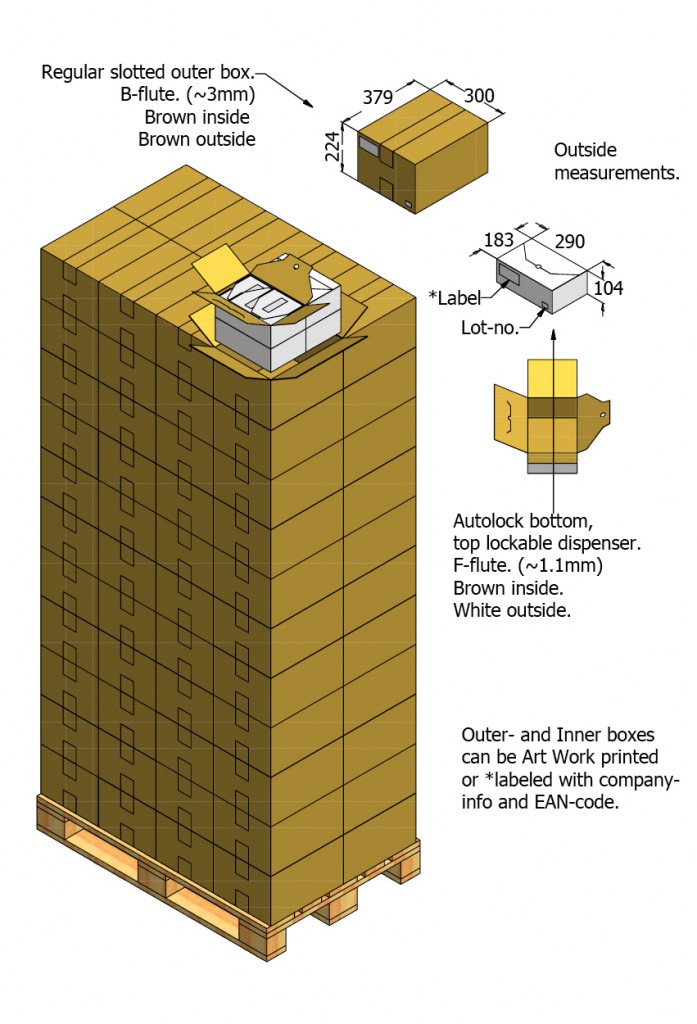 Regular slotted outer box.
B-flute. (~3mm)
Brown inside
Brown outside

379
300
224

Outside measurements.

183
290
104
*Label
Lot-no.

Autolock bottom,
top lockable dispenser.
F-flute. (~1.1mm)
Brown inside.
White outside.

Outer- and Inner boxes can be Art Work printed or *labeled with company-info and EAN-code.